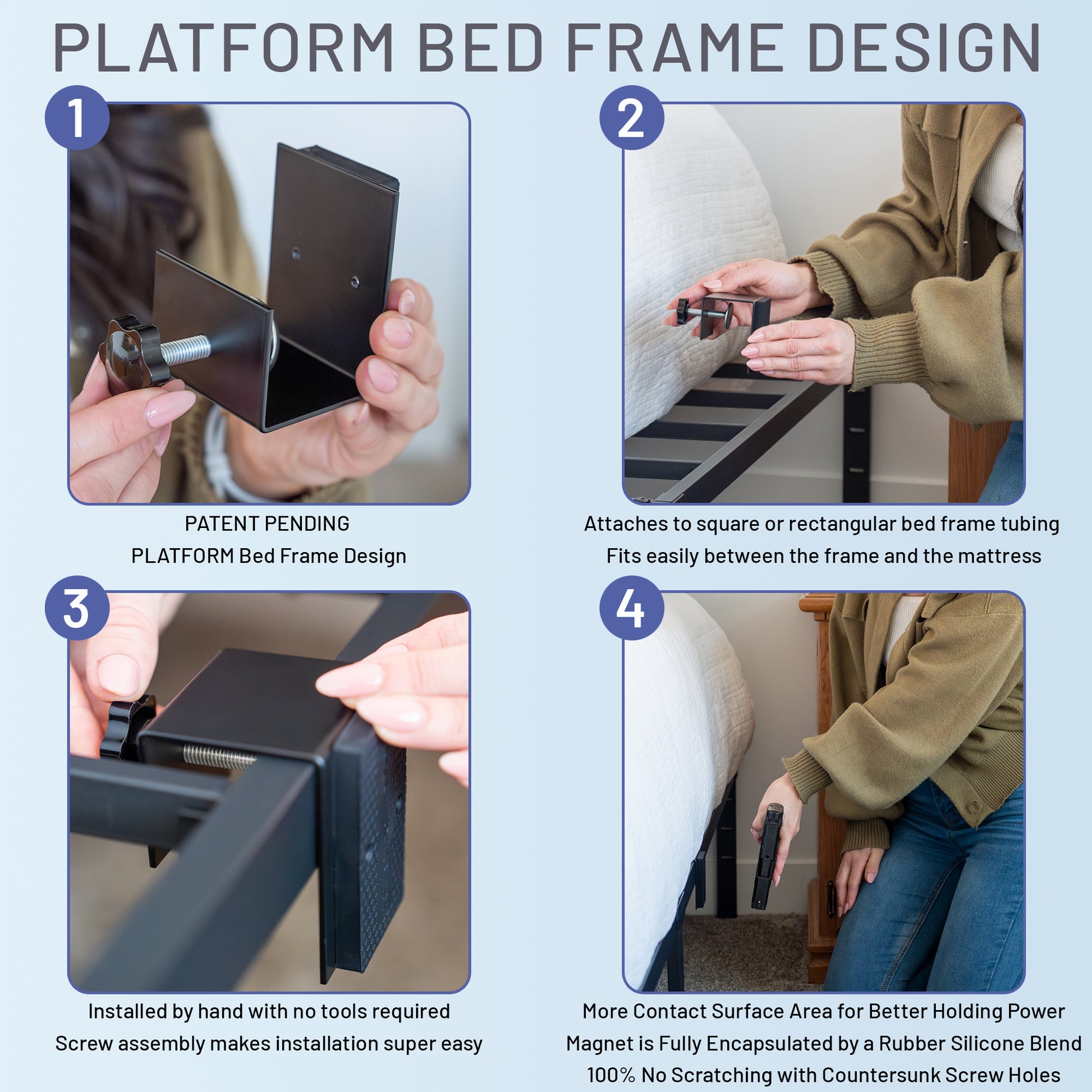 PLATFORM BED FRAME DESIGN

1

PATENT PENDING
PLATFORM Bed Frame Design

2

Attaches to square or rectangular bed frame tubing
Fits easily between the frame and the mattress

3

Installed by hand with no tools required
Screw assembly makes installation super easy

4

More Contact Surface Area for Better Holding Power
Magnet is Fully Encapsulated by a Rubber Silicone Blend
100% No Scratching with Countersunk Screw Holes